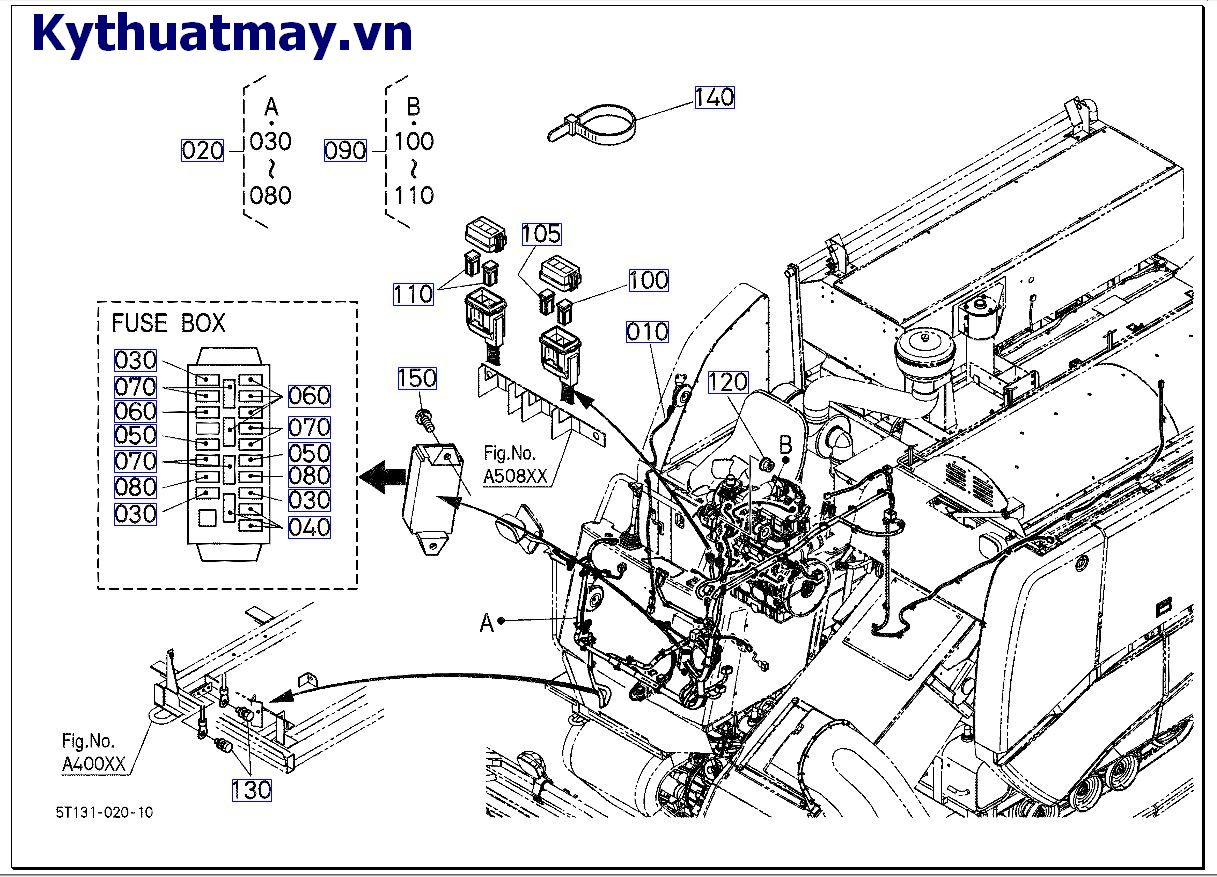 Kythuatmay.vn

020 A 030 ~ 080

090 B 100 ~ 110

140

105

110

100

010

150

120

B

Fig.No. A508XX

FUSE BOX

030
070
060
050
070
080
030

060
070
050
080
030
040

A

Fig.No. A400XX

130

5T131-020-10